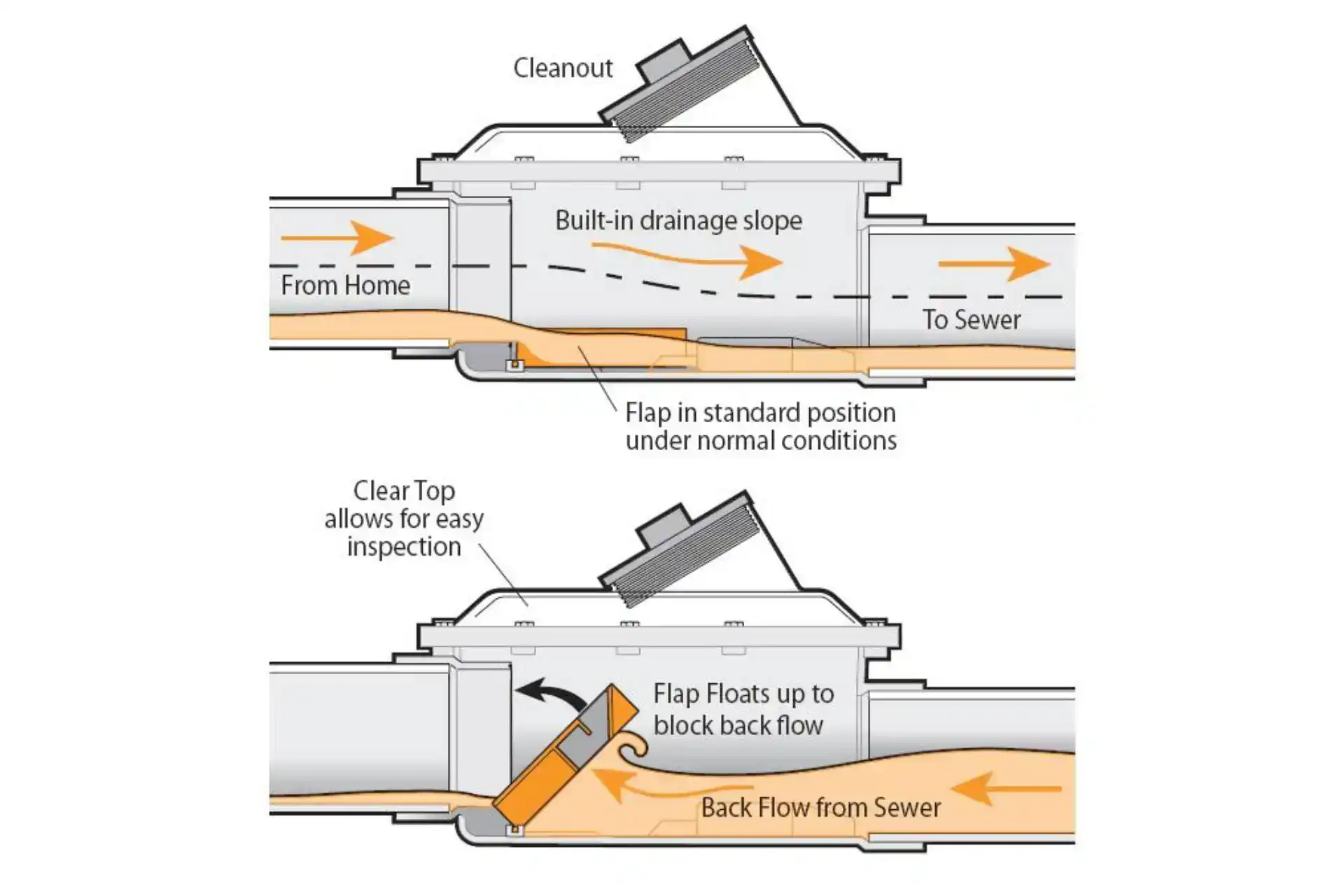 Cleanout

Built-in drainage slope

From Home

To Sewer

Flap in standard position under normal conditions

Clear Top allows for easy inspection

Flap Floats up to block back flow

Back Flow from Sewer